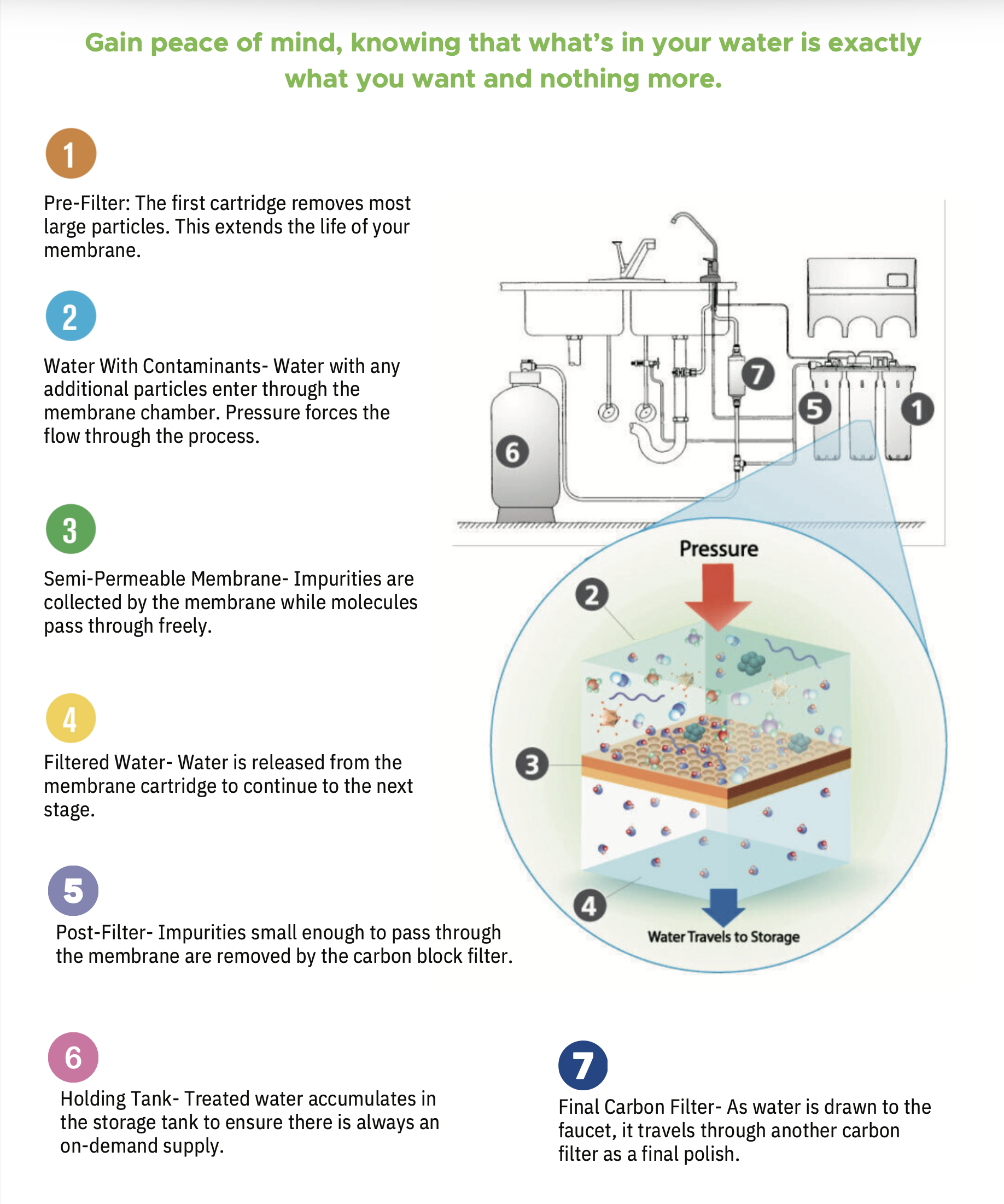 Gain peace of mind, knowing that what's in your water is exactly what you want and nothing more.

1

Pre-Filter: The first cartridge removes most large particles. This extends the life of your membrane.

2

Water With Contaminants- Water with any additional particles enter through the membrane chamber. Pressure forces the flow through the process.

3

Semi-Permeable Membrane- Impurities are collected by the membrane while molecules pass through freely.

4

Filtered Water- Water is released from the membrane cartridge to continue to the next stage.

5

Post-Filter- Impurities small enough to pass through the membrane are removed by the carbon block filter.

6

Holding Tank- Treated water accumulates in the storage tank to ensure there is always an on-demand supply.

7

Final Carbon Filter- As water is drawn to the faucet, it travels through another carbon filter as a final polish.

7
5
1
6
Pressure
2
3
4
Water Travels to Storage